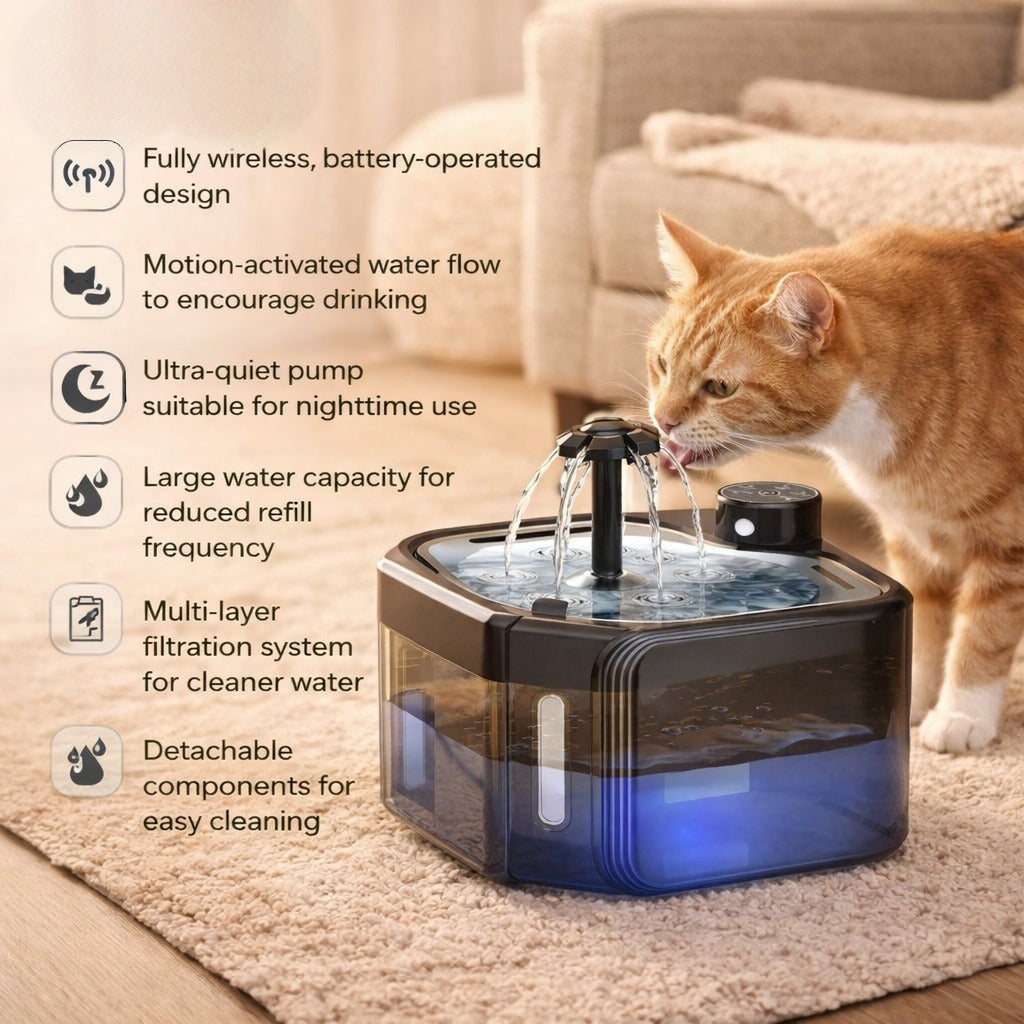 Fully wireless, battery-operated design

Motion-activated water flow to encourage drinking

Ultra-quiet pump suitable for nighttime use

Large water capacity for reduced refill frequency

Multi-layer filtration system for cleaner water

Detachable components for easy cleaning